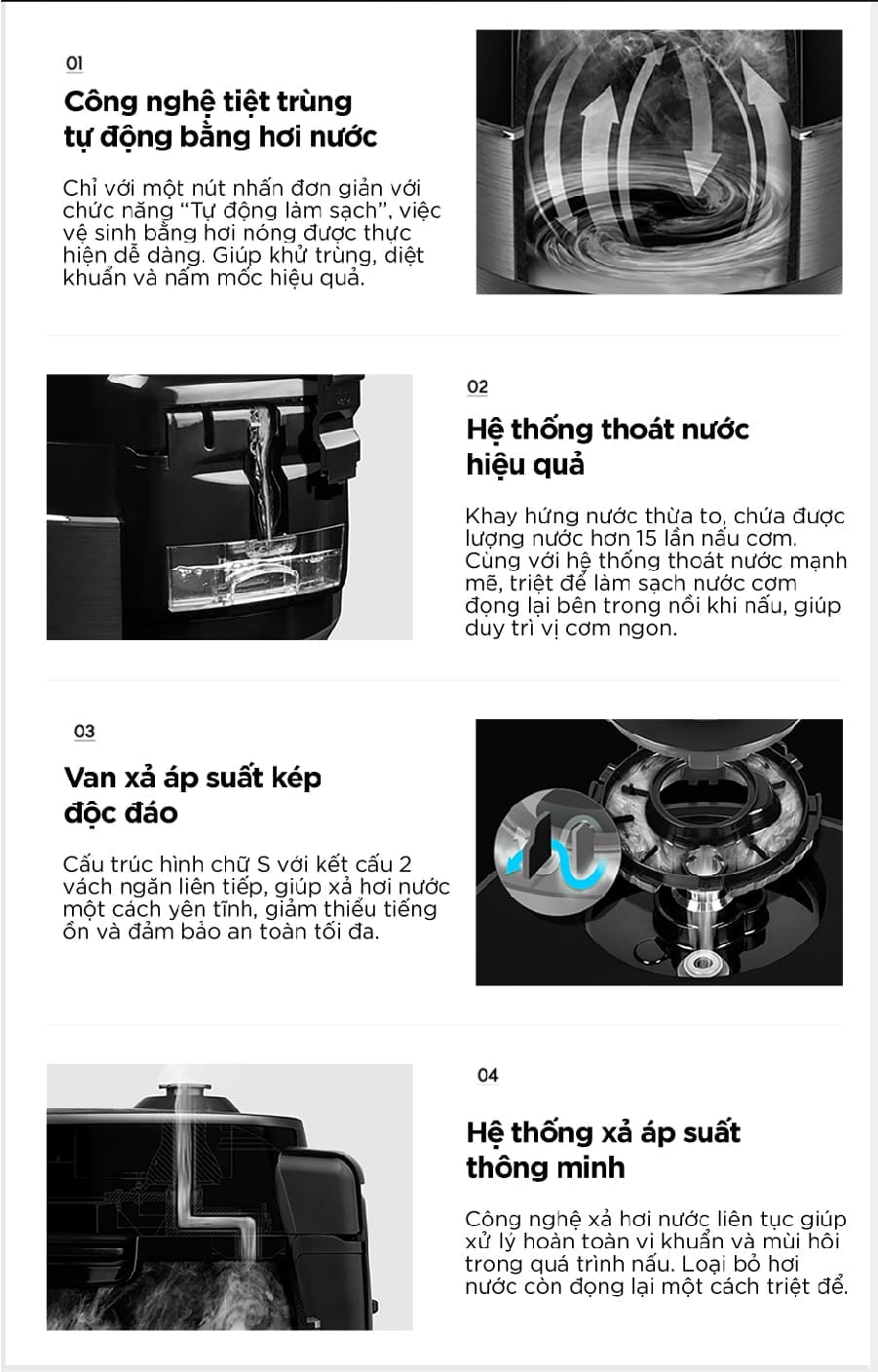 01

Công nghệ tiệt trùng tự động bằng hơi nước

Chỉ với một nút nhấn đơn giản với chức năng "Tự động làm sạch", việc vệ sinh bằng hơi nóng được thực hiện dễ dàng. Giúp khử trùng, diệt khuẩn và nấm mốc hiệu quả.

02

Hệ thống thoát nước hiệu quả

Khay hứng nước thừa to, chứa được lượng nước hơn 15 lần nấu cơm. Cùng với hệ thống thoát nước mạnh mẽ, triệt để làm sạch nước cơm đọng lại bên trong nồi khi nấu, giúp duy trì vị cơm ngon.

03

Van xả áp suất kép độc đáo

Cấu trúc hình chữ S với kết cấu 2 vách ngăn liên tiếp, giúp xả hơi nước một cách yên tĩnh, giảm thiểu tiếng ồn và đảm bảo an toàn tối đa.

04

Hệ thống xả áp suất thông minh

Công nghệ xả hơi nước liên tục giúp xử lý hoàn toàn vi khuẩn và mùi hôi trong quá trình nấu. Loại bỏ hơi nước còn đọng lại một cách triệt để.